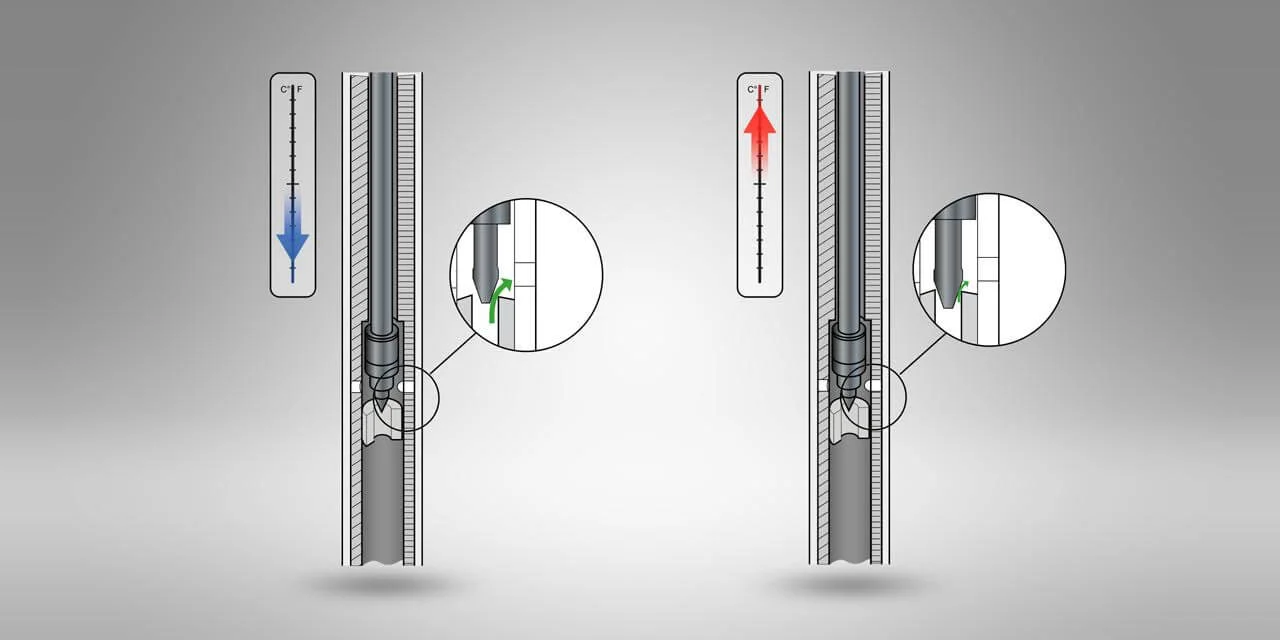 C° F

C° F